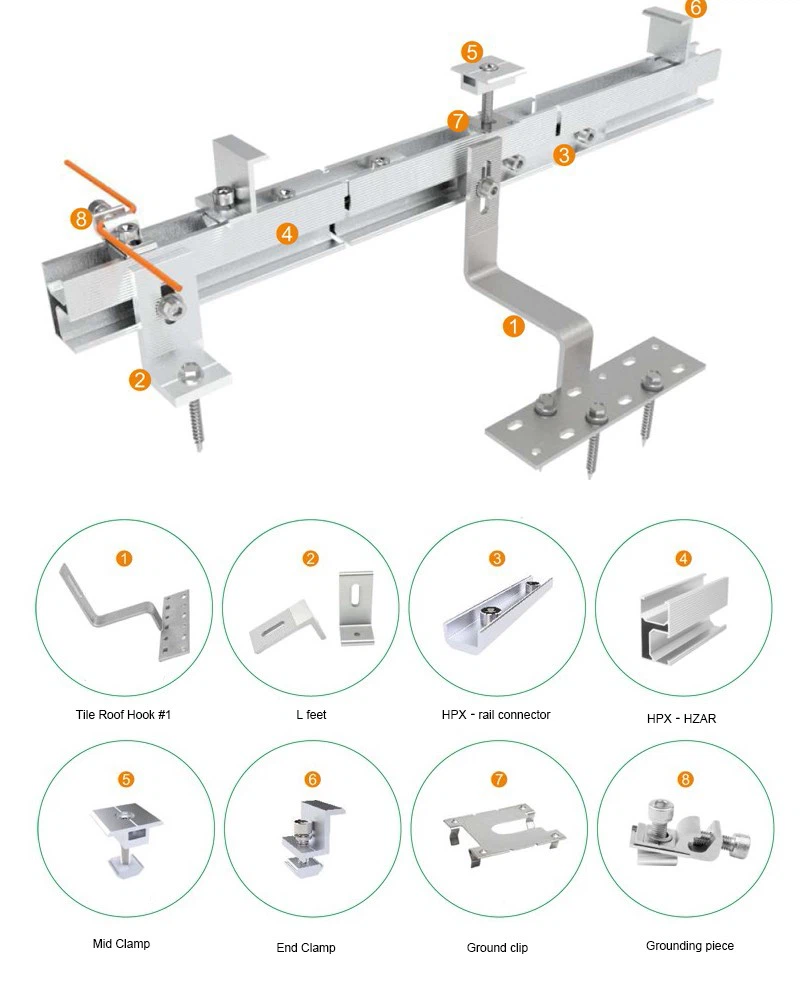 6
5
7
3
8
4
1
2

1
Tile Roof Hook #1

2
L feet

3
HPX - rail connector

4
HPX - HZAR

5
Mid Clamp

6
End Clamp

7
Ground clip

8
Grounding piece